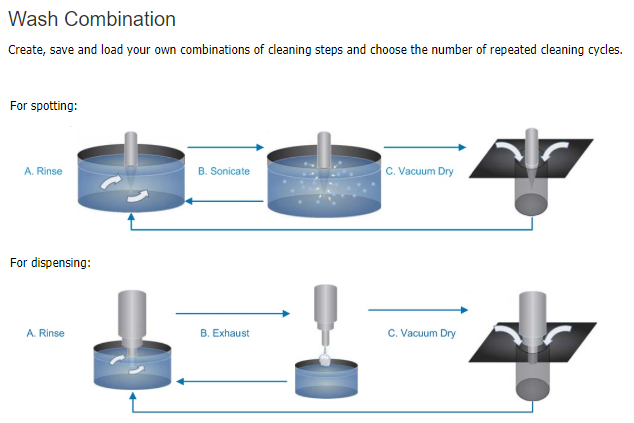 Wash Combination

Create, save and load your own combinations of cleaning steps and choose the number of repeated cleaning cycles.

For spotting:

A. Rinse

B. Sonicate

C. Vacuum Dry

For dispensing:

A. Rinse

B. Exhaust

C. Vacuum Dry